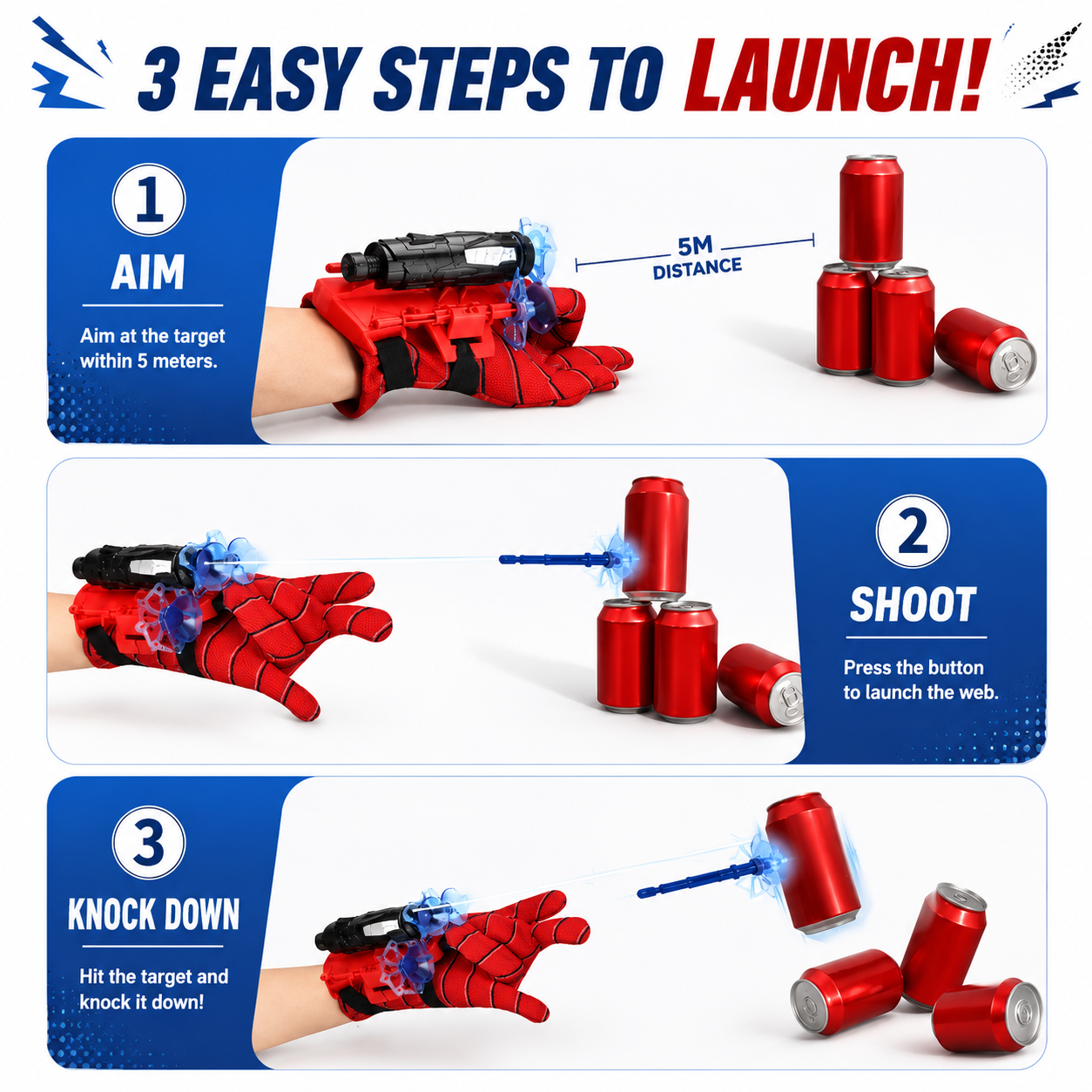 3 EASY STEPS TO LAUNCH!

1

AIM

Aim at the target within 5 meters.

5M DISTANCE

2

SHOOT

Press the button to launch the web.

3

KNOCK DOWN

Hit the target and knock it down!