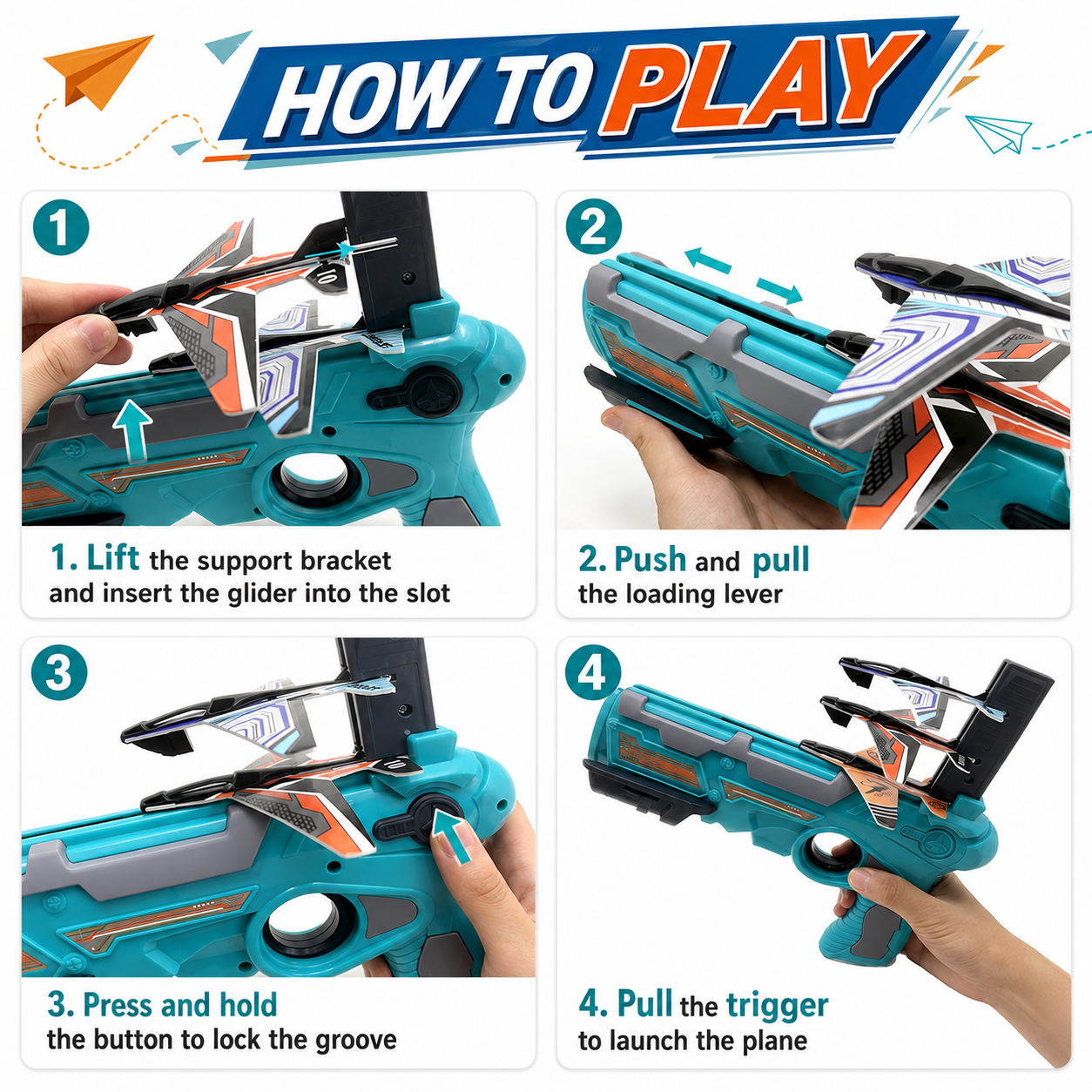 HOW TO PLAY

1

1. Lift the support bracket and insert the glider into the slot

2

2. Push and pull the loading lever

3

3. Press and hold the button to lock the groove

4

4. Pull the trigger to launch the plane